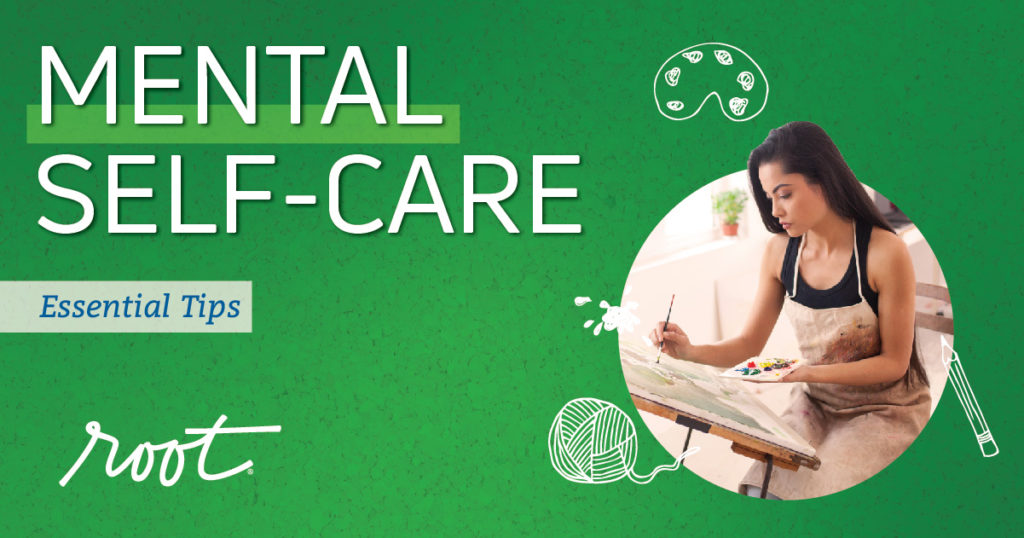 MENTAL SELF-CARE

Essential Tips

root